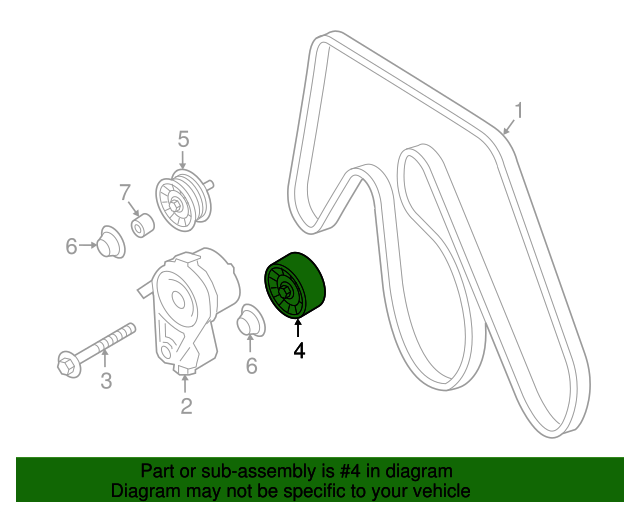 1
5
7
6
4
6
3
2
Part or sub-assembly is #4 in diagram
Diagram may not be specific to your vehicle