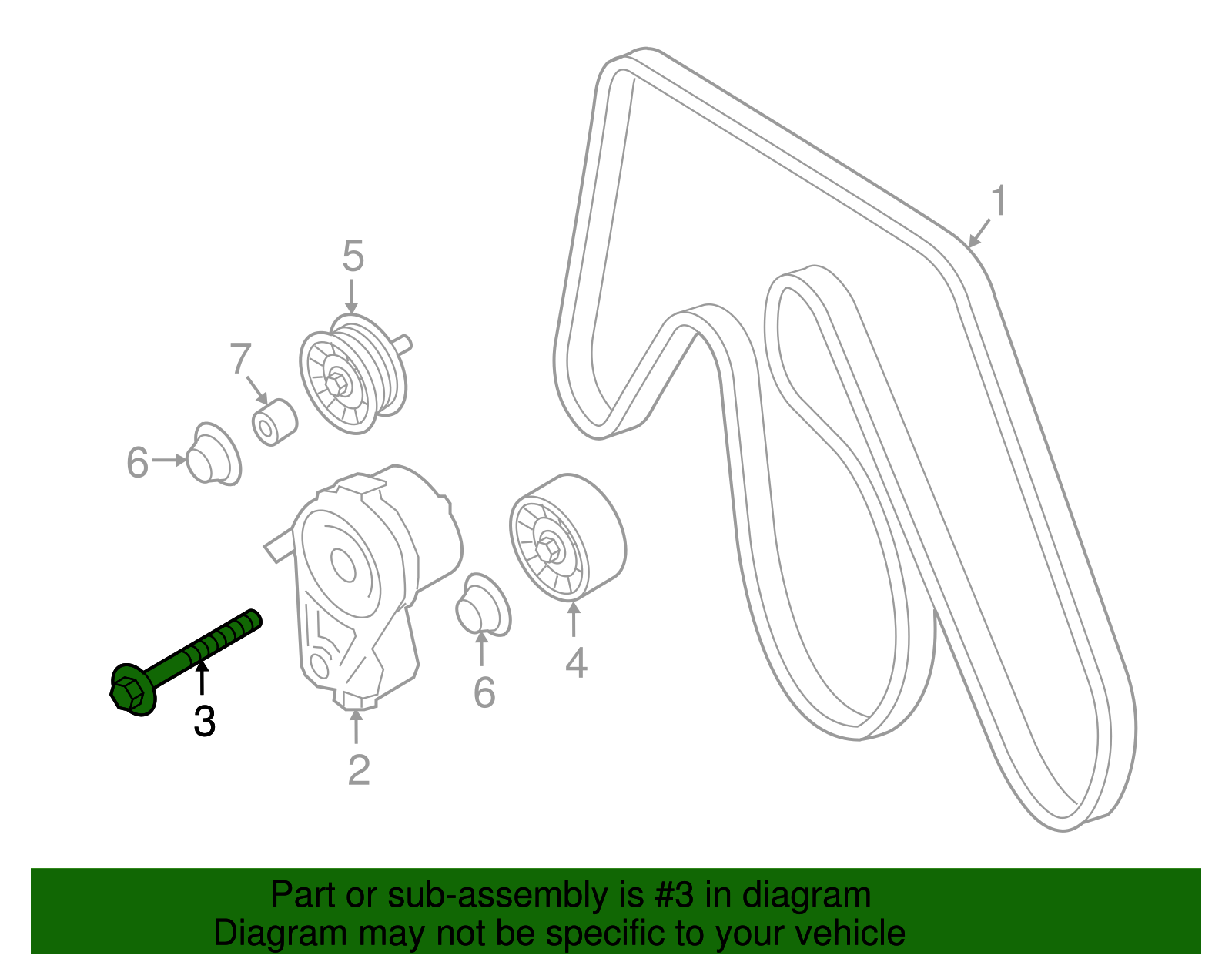 1
5
7
6
4
6
3
2

Part or sub-assembly is #3 in diagram
Diagram may not be specific to your vehicle