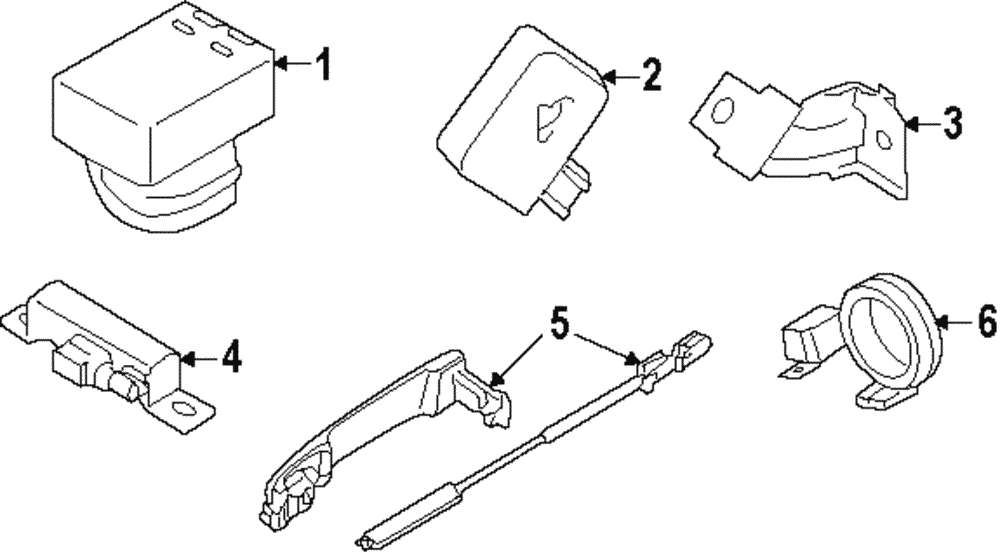 1
2
3
4
5
6