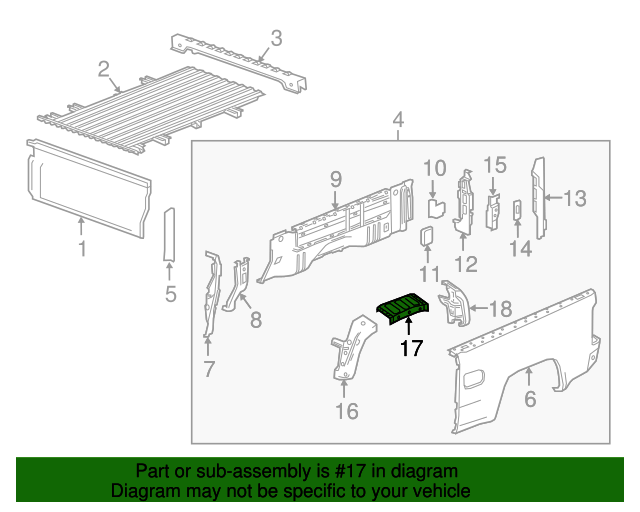 3
2
4
1
5
9
10
15
13
12
14
11
8
18
7
17
16
6

Part or sub-assembly is #17 in diagram
Diagram may not be specific to your vehicle