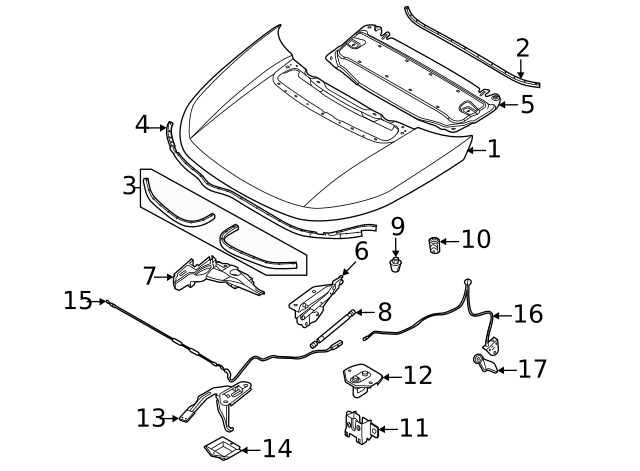 2
5
4
1
3
9
10
6
7
15
8
16
12
17
13
11
14