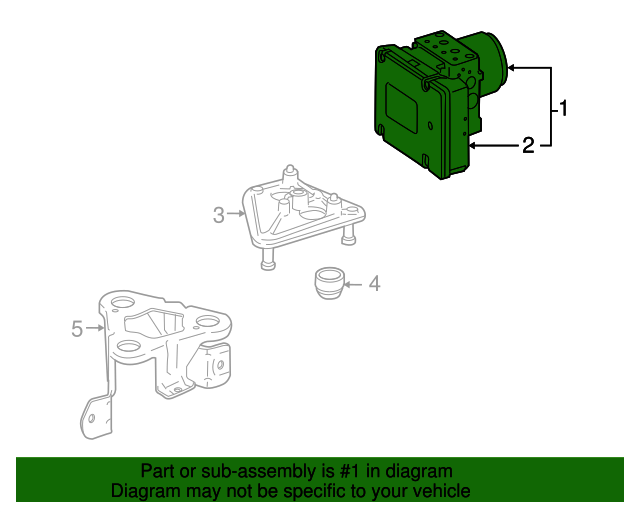 1
2
3
4
5

Part or sub-assembly is #1 in diagram
Diagram may not be specific to your vehicle