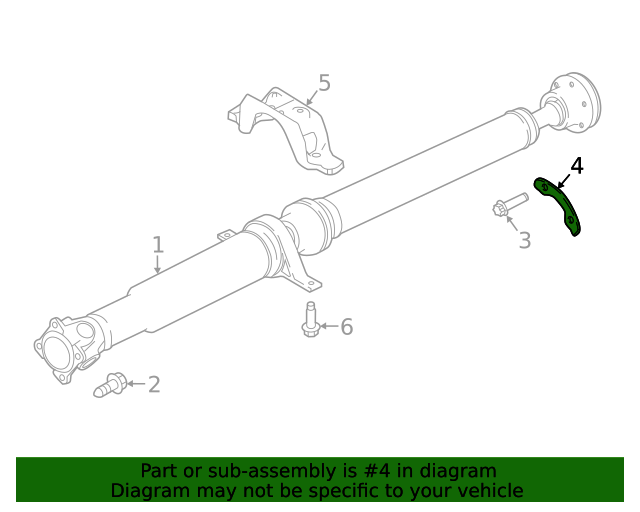 5
4
3
1
6
2

Part or sub-assembly is #4 in diagram
Diagram may not be specific to your vehicle