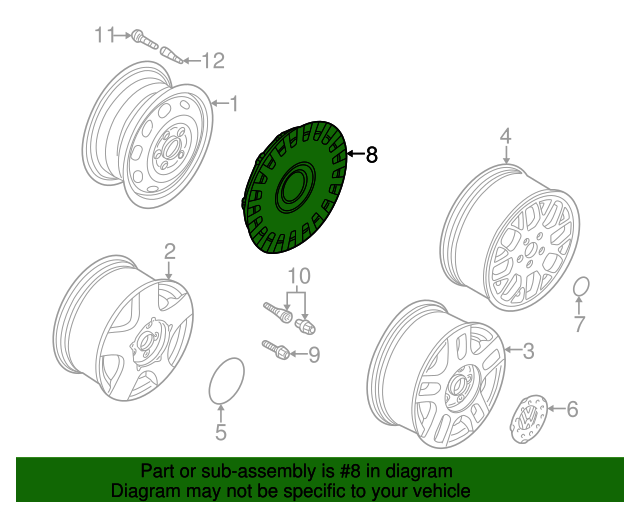 11
12
1
8
4
2
10
7
9
3
5
6

Part or sub-assembly is #8 in diagram
Diagram may not be specific to your vehicle