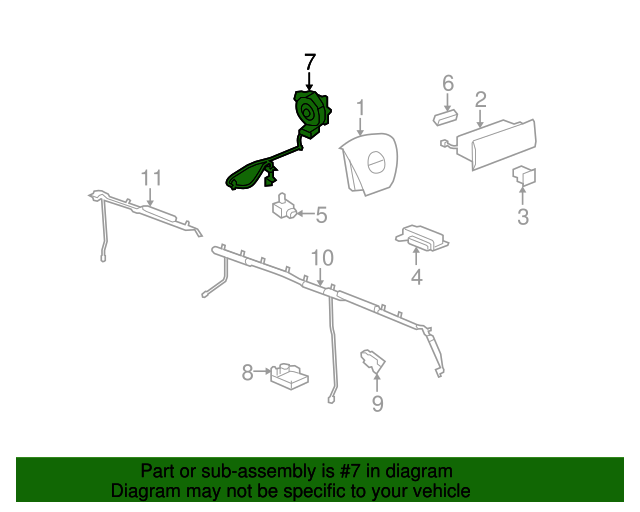 7
6
2
1
11
5
3
10
4
8
9

Part or sub-assembly is #7 in diagram
Diagram may not be specific to your vehicle