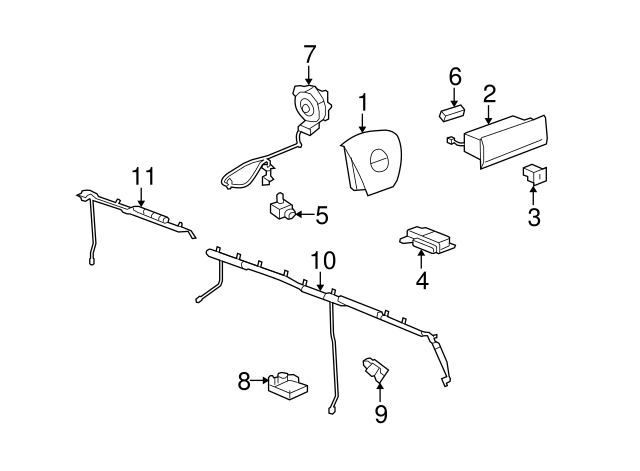 7
6
2
1
11
5
3
10
4
8
9