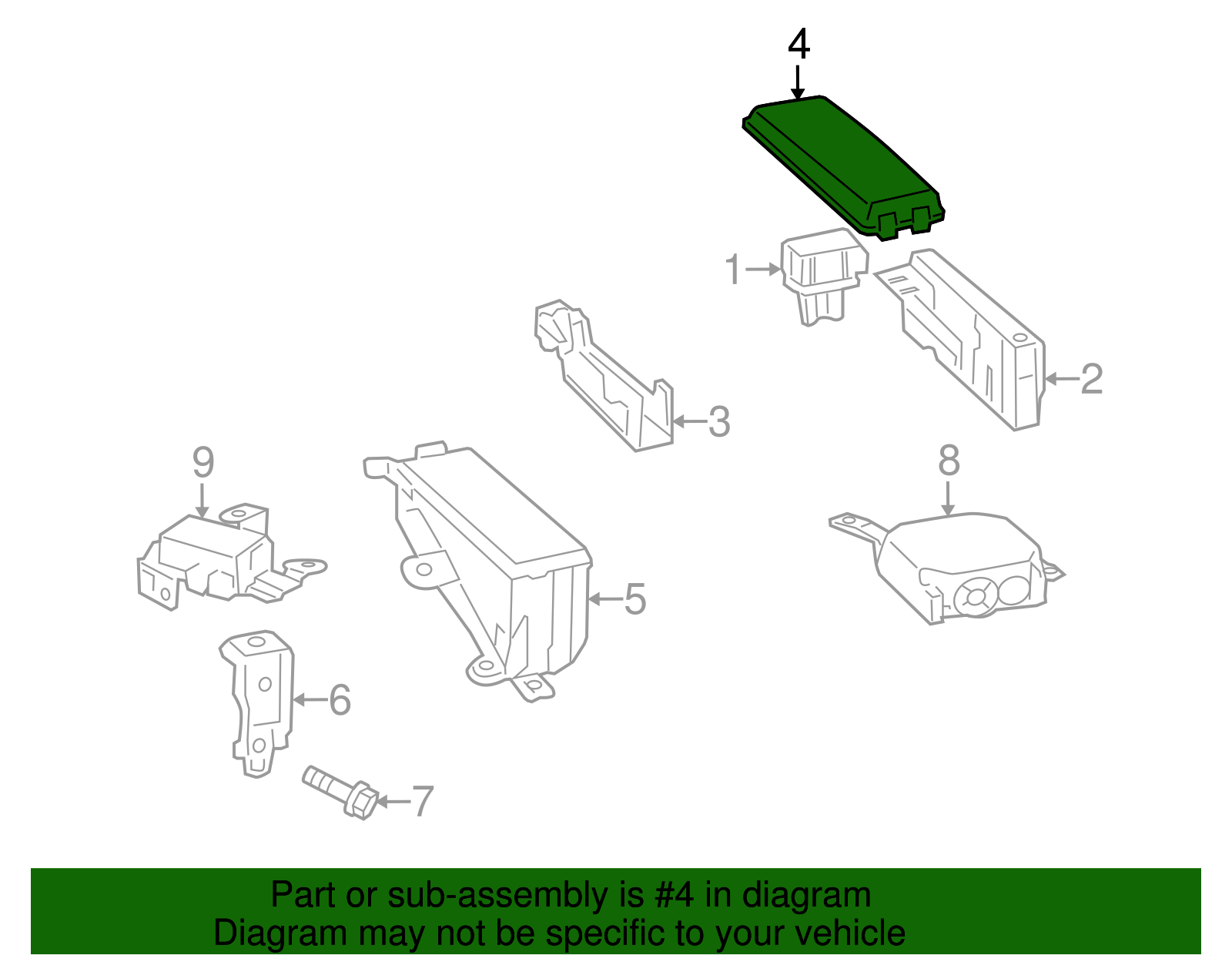 4
1
2
3
9
8
5
6
7

Part or sub-assembly is #4 in diagram
Diagram may not be specific to your vehicle