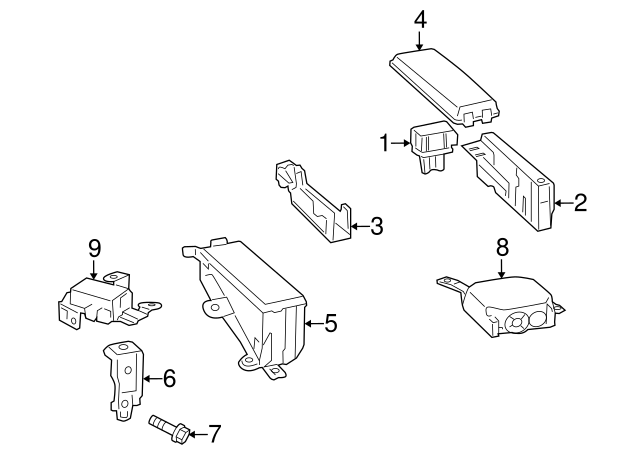 4
1
2
3
9
8
5
6
7