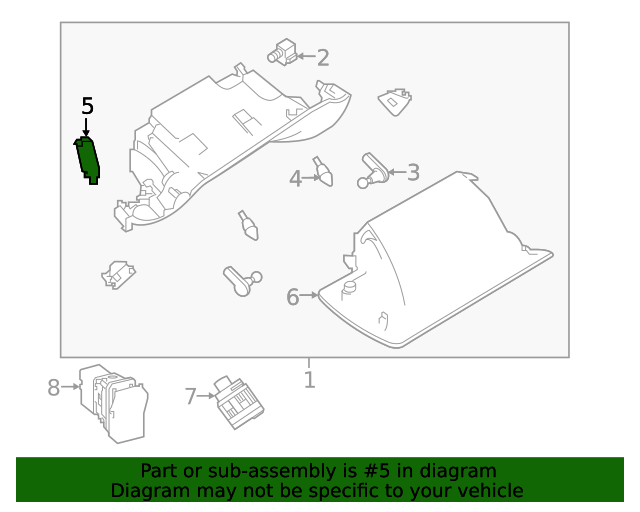 2
5
4
3
6
1
8
7

Part or sub-assembly is #5 in diagram
Diagram may not be specific to your vehicle