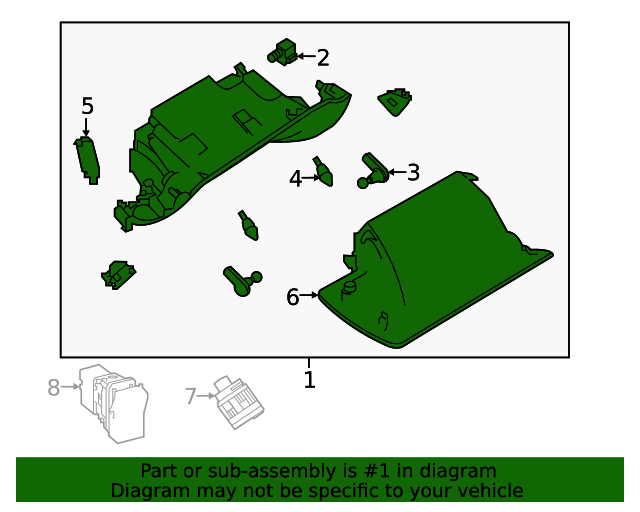 2
5
4
3
6
1
8
7
Part or sub-assembly is #1 in diagram
Diagram may not be specific to your vehicle