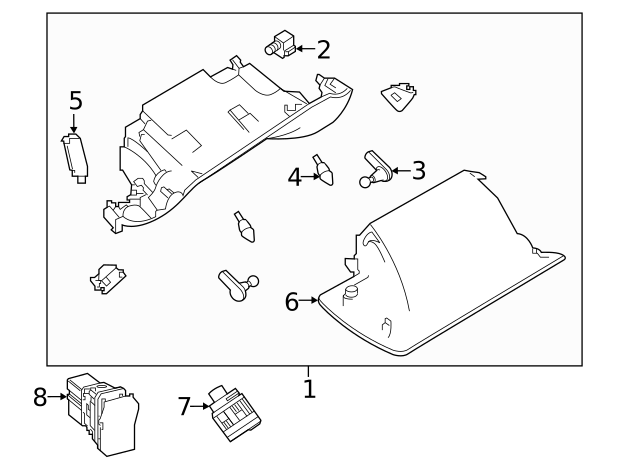 2
5
4
3
6
1
8
7