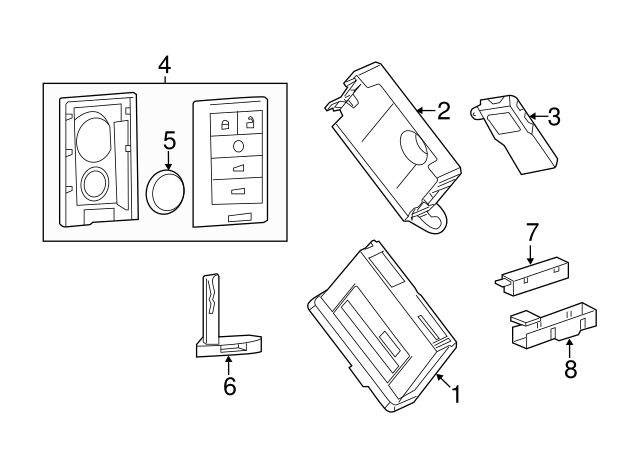 4
5
2
3
7
6
1
8