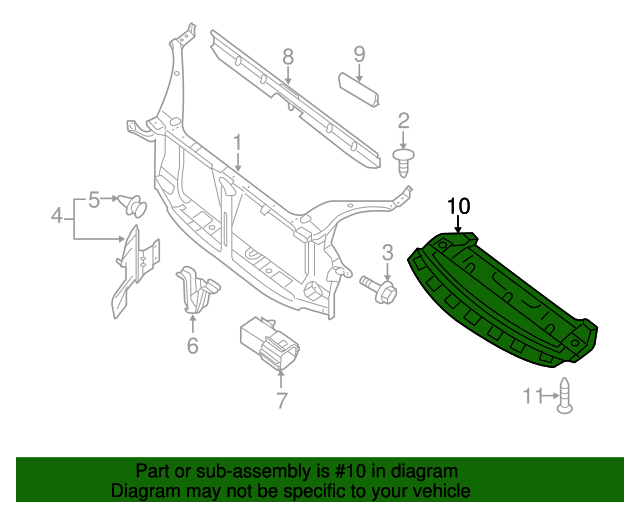 8
9
2
1
5
4
10
3
6
7
11

Part or sub-assembly is #10 in diagram
Diagram may not be specific to your vehicle