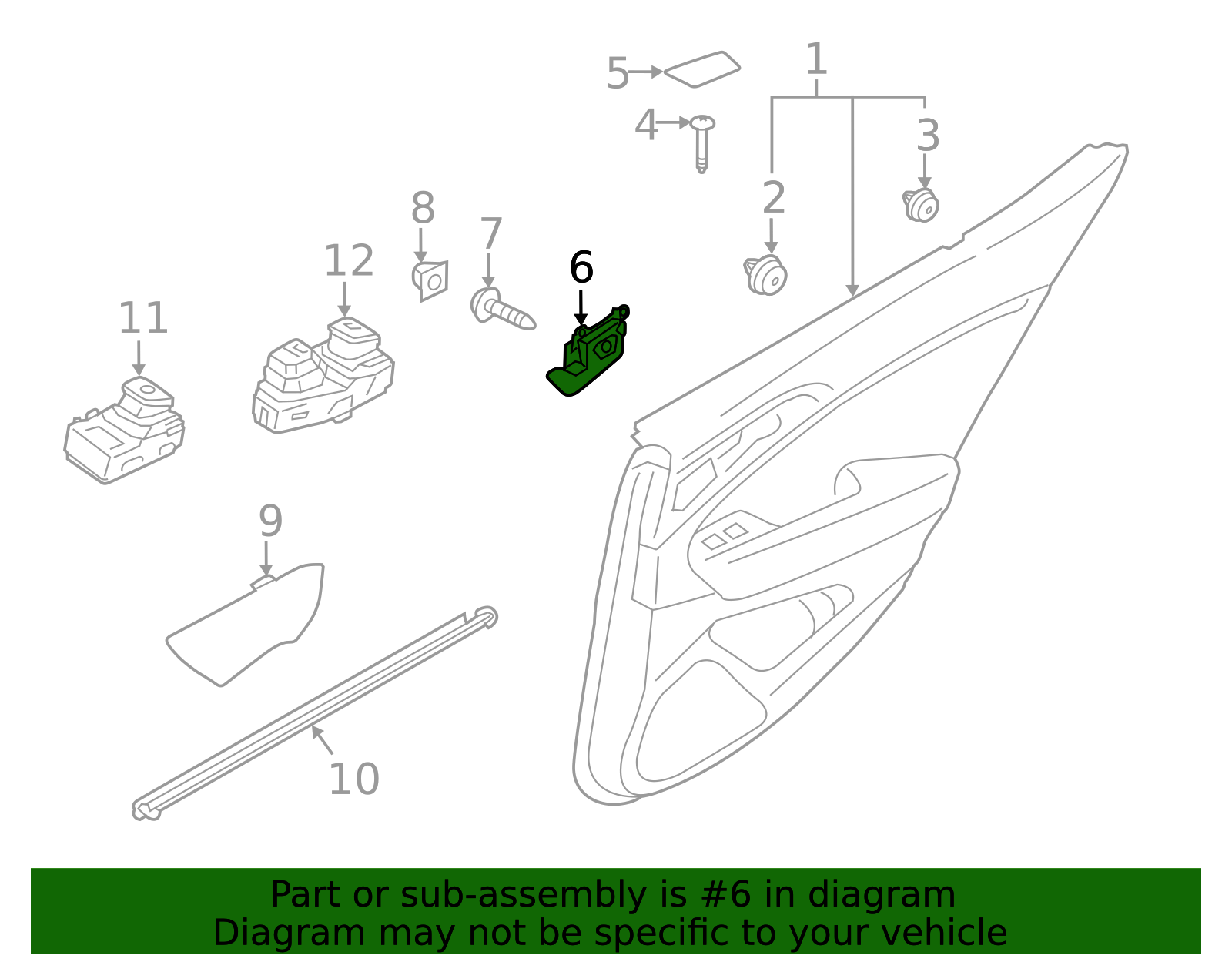 5
1
4
3
2
8
7
12
6
11
9
10

Part or sub-assembly is #6 in diagram
Diagram may not be specific to your vehicle