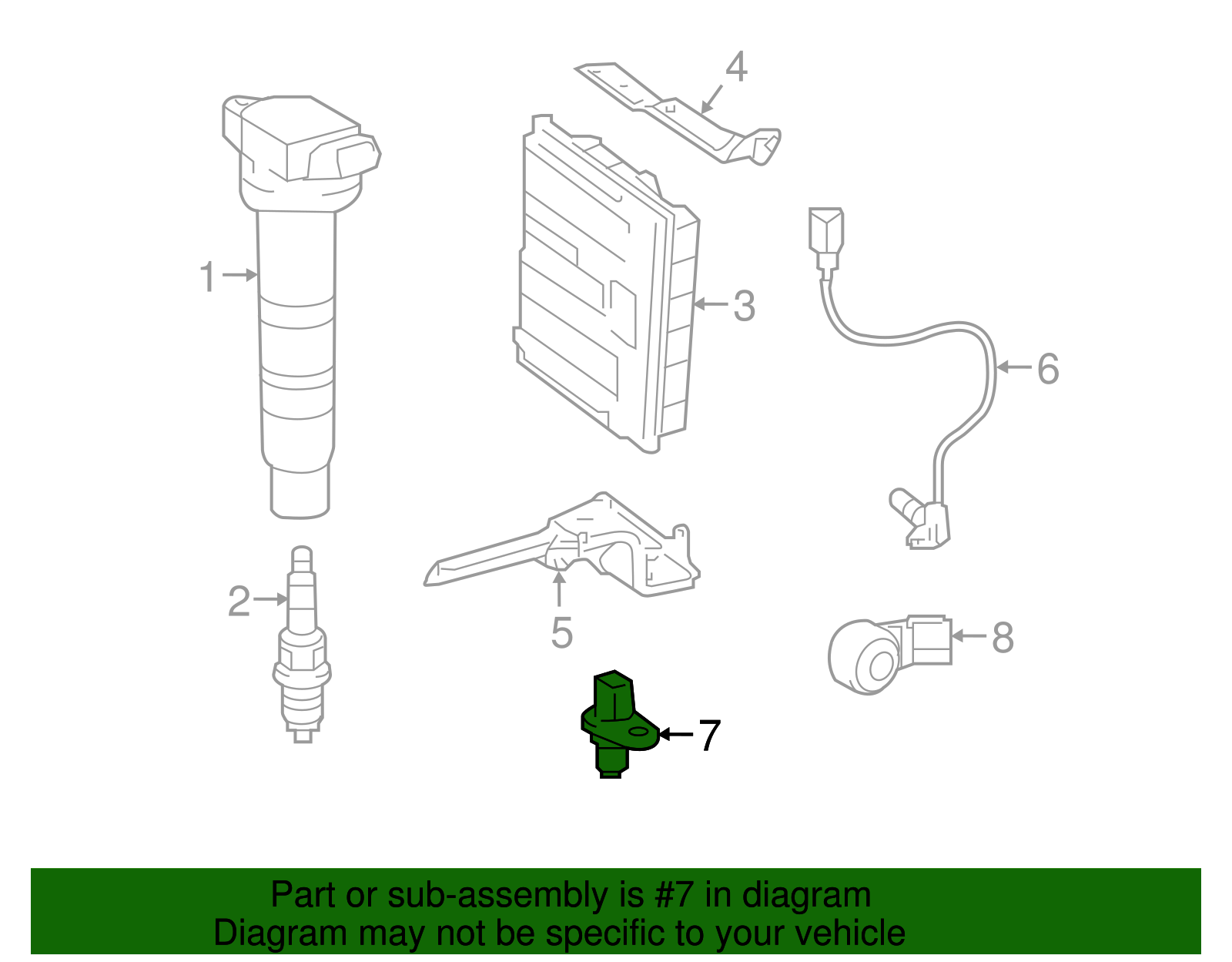 4
1
3
6
2
5
8
7

Part or sub-assembly is #7 in diagram
Diagram may not be specific to your vehicle