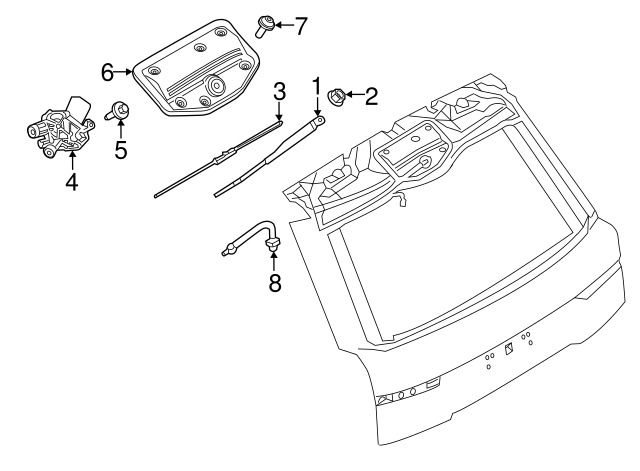 7
6
3
1
2
5
4
8