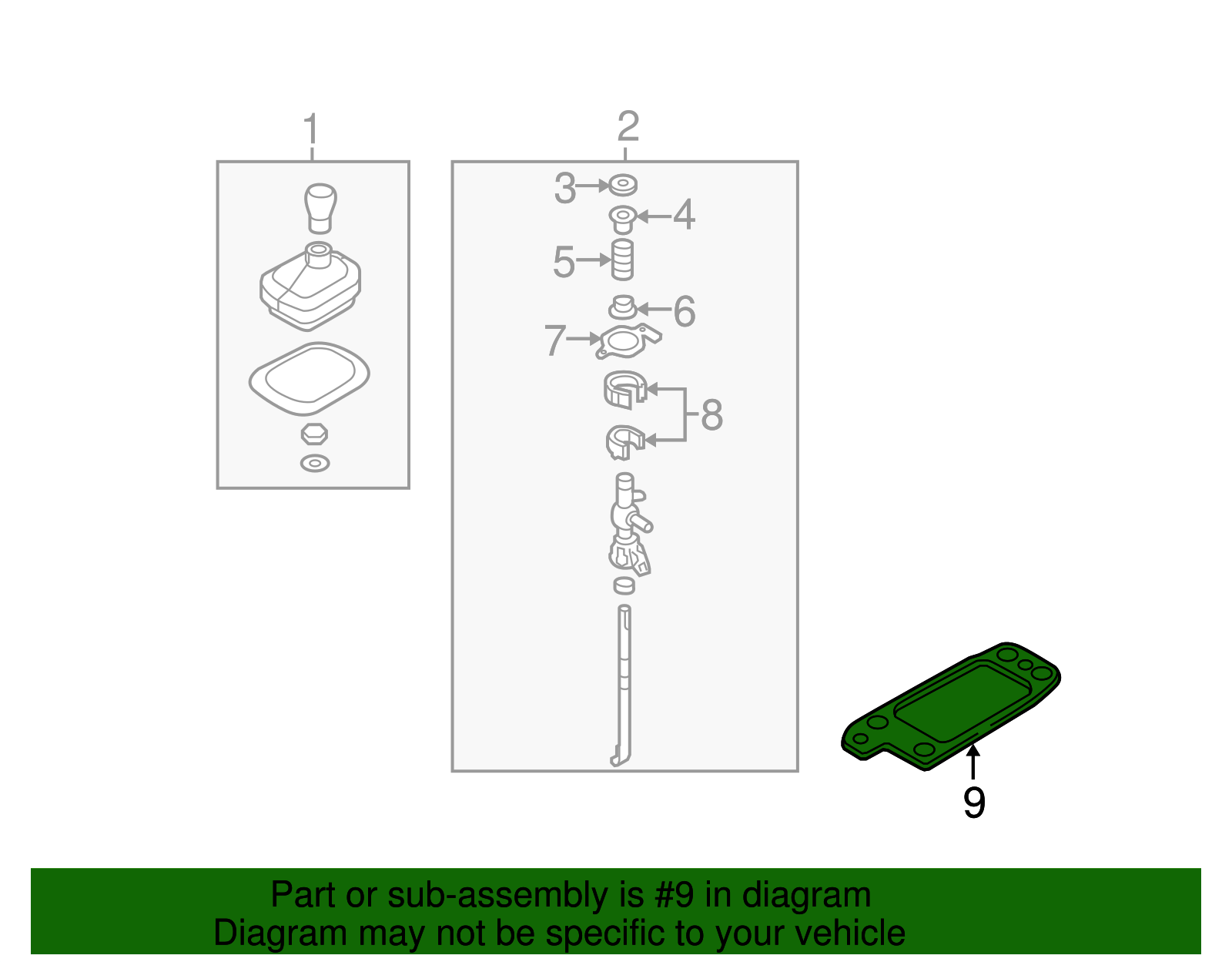 1
2
3
4
5
6
7
8
9

Part or sub-assembly is #9 in diagram
Diagram may not be specific to your vehicle