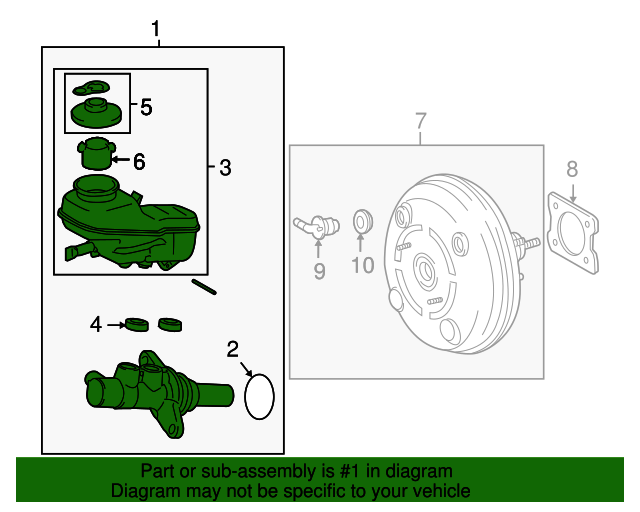 1
5
6
3
4
2
7
8
9
10
Part or sub-assembly is #1 in diagram
Diagram may not be specific to your vehicle