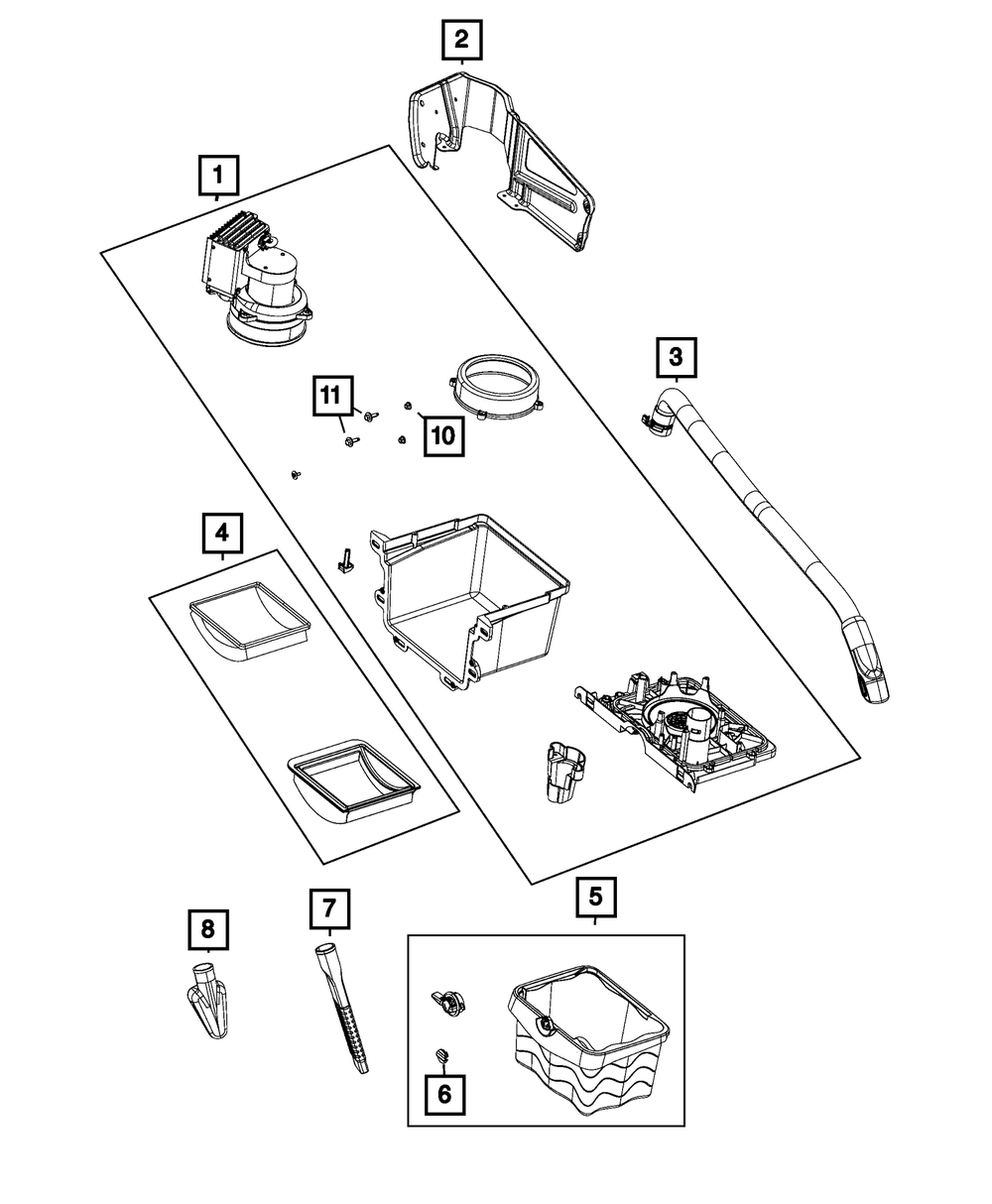 2
1
3
11
10
4
5
8
7
6