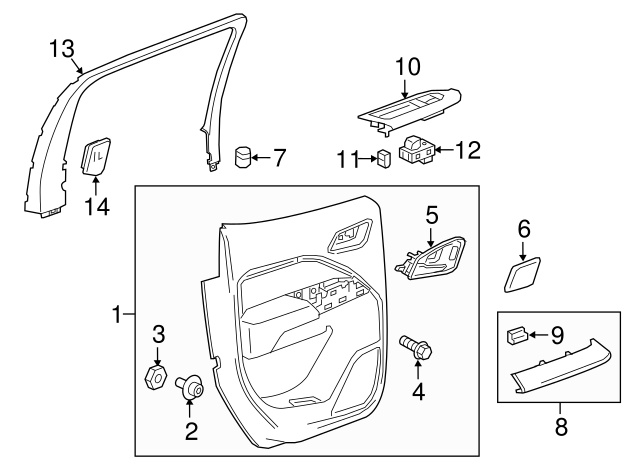 13
10
7
11
12
14
5
6
1
3
9
4
2
8