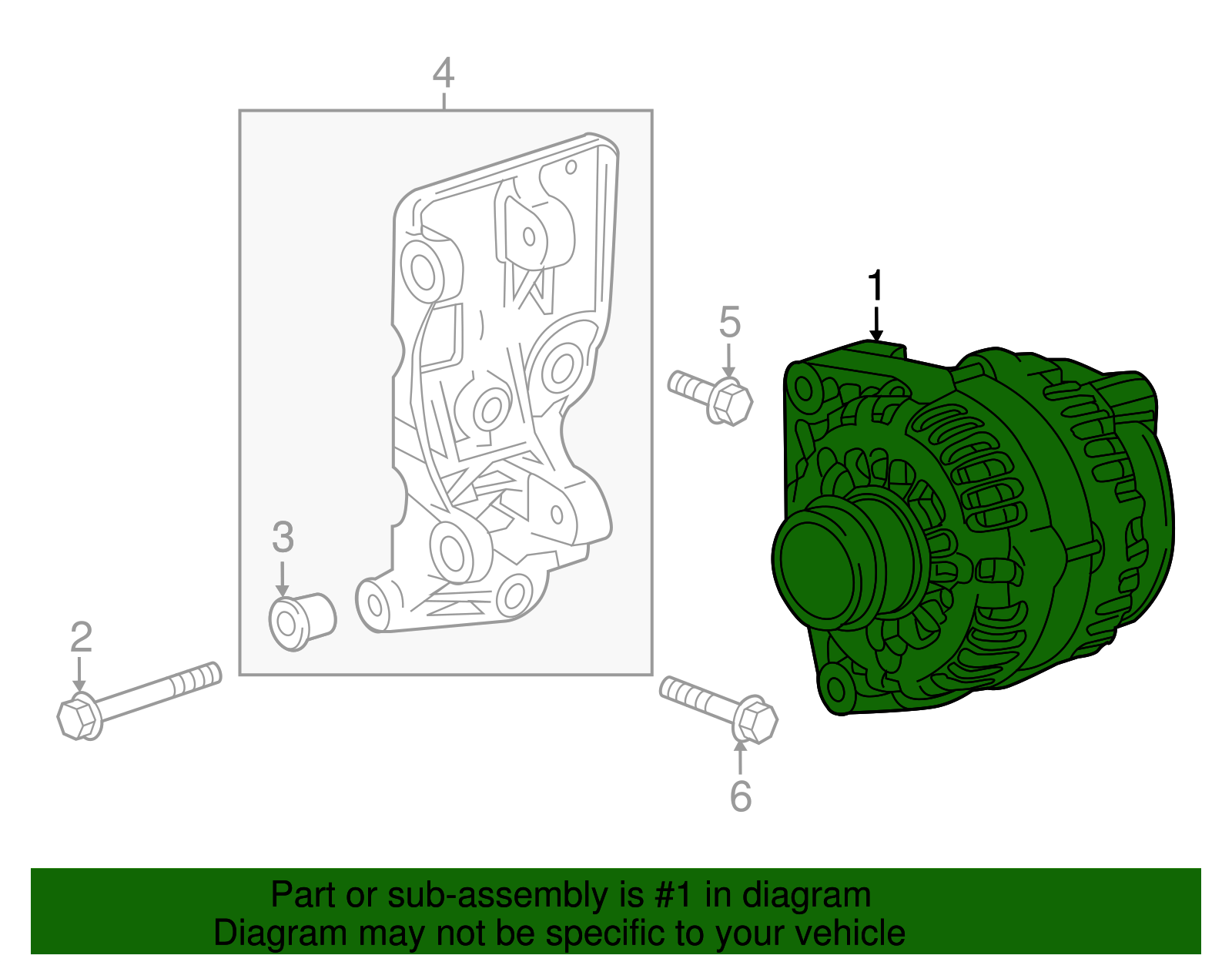 4

1

5

3

2

6

Part or sub-assembly is #1 in diagram
Diagram may not be specific to your vehicle