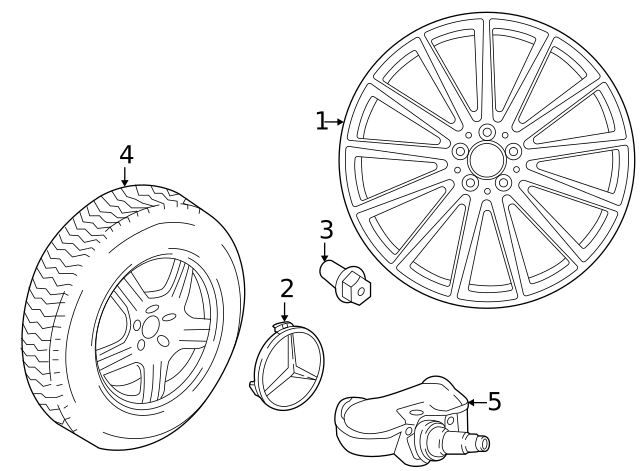 1
4
3
2
5