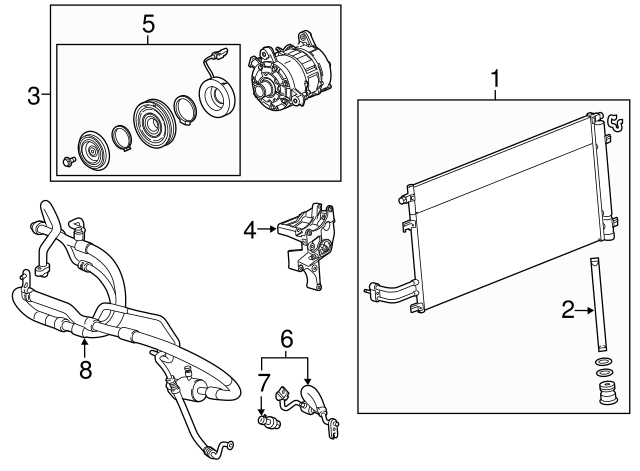 5
3
1
4
2
6
7
8