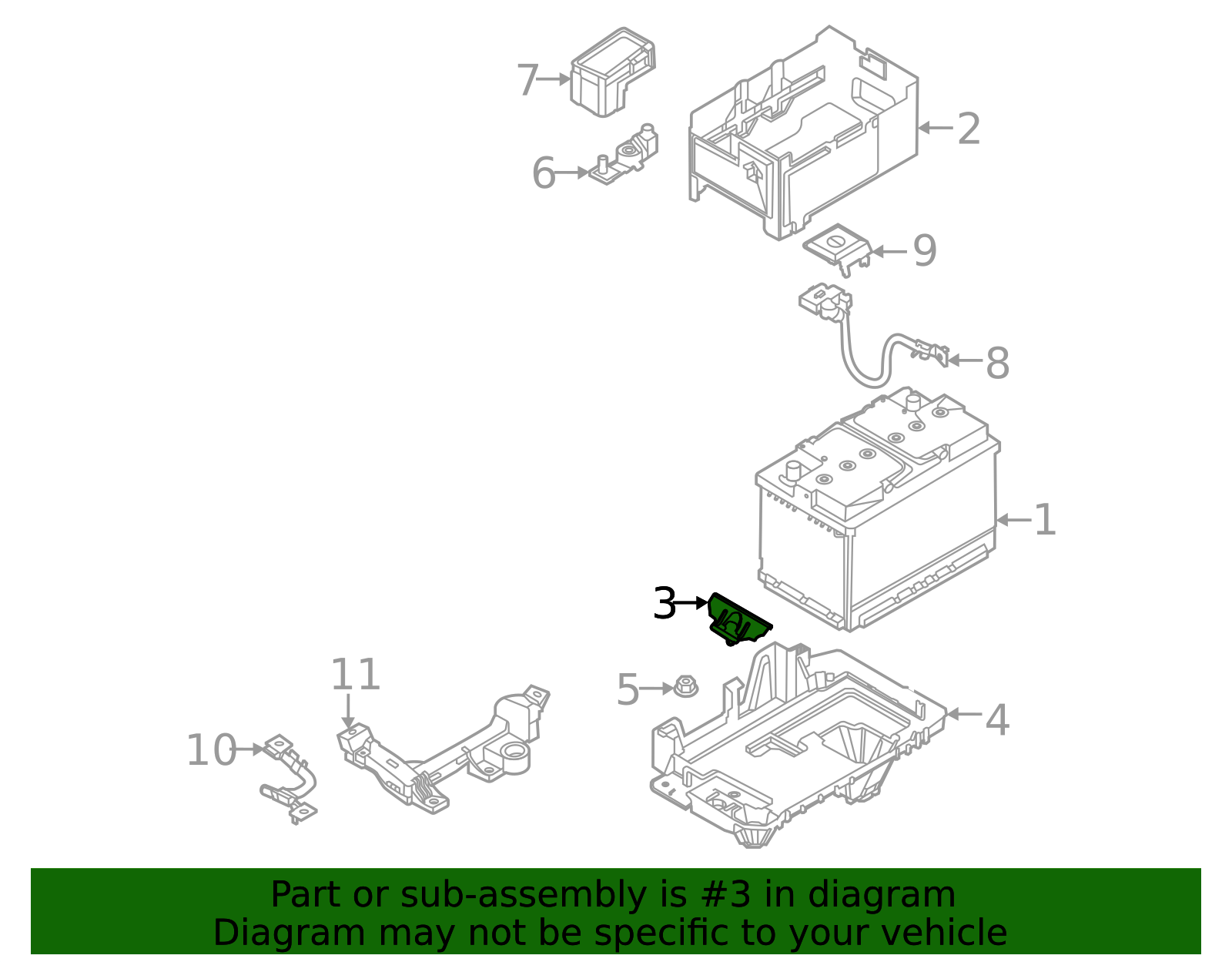 7
2
6
9
8
1
3
11
5
4
10

Part or sub-assembly is #3 in diagram
Diagram may not be specific to your vehicle