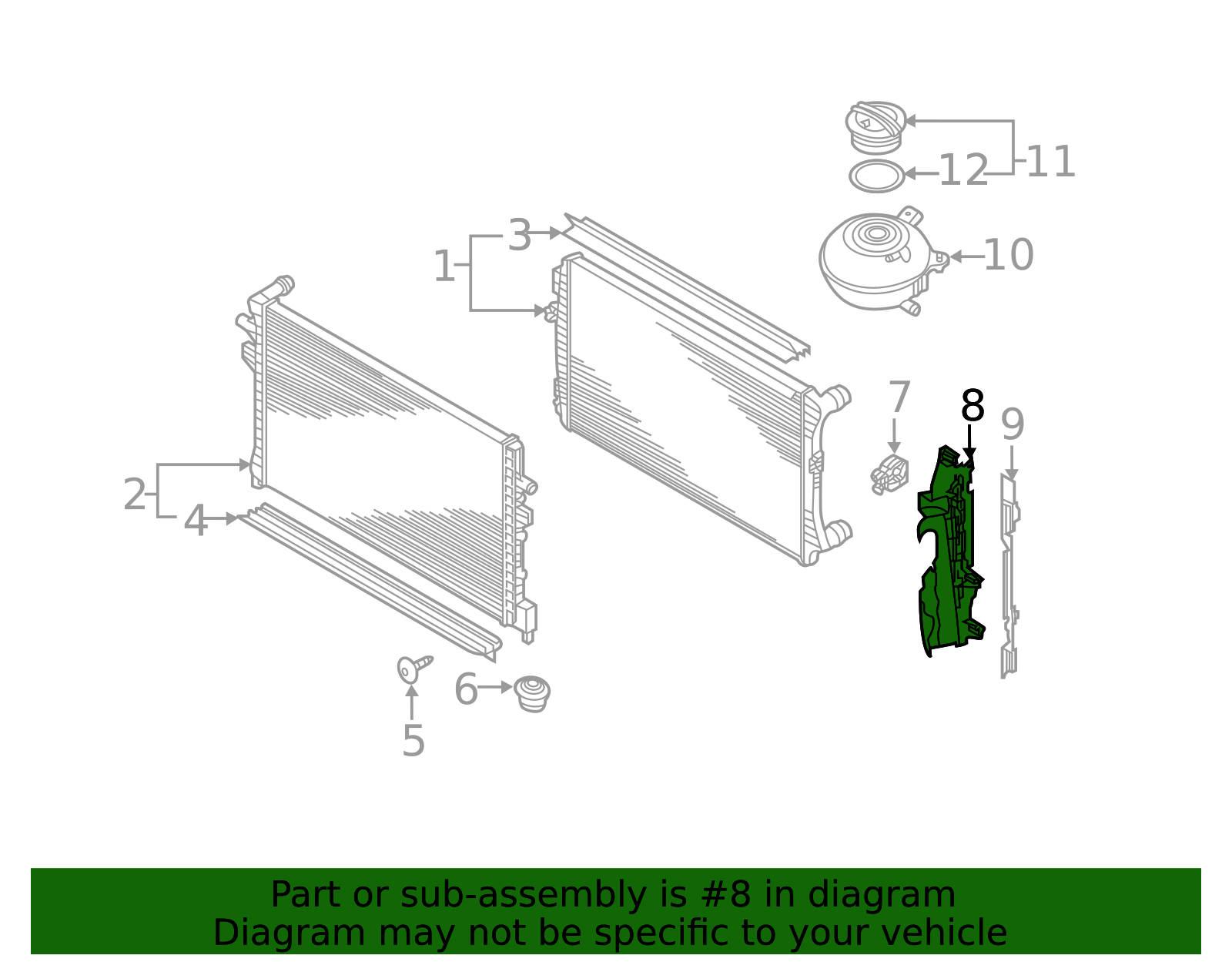 11
12
3
1
10
7
8
9
2
4
6
5

Part or sub-assembly is #8 in diagram
Diagram may not be specific to your vehicle