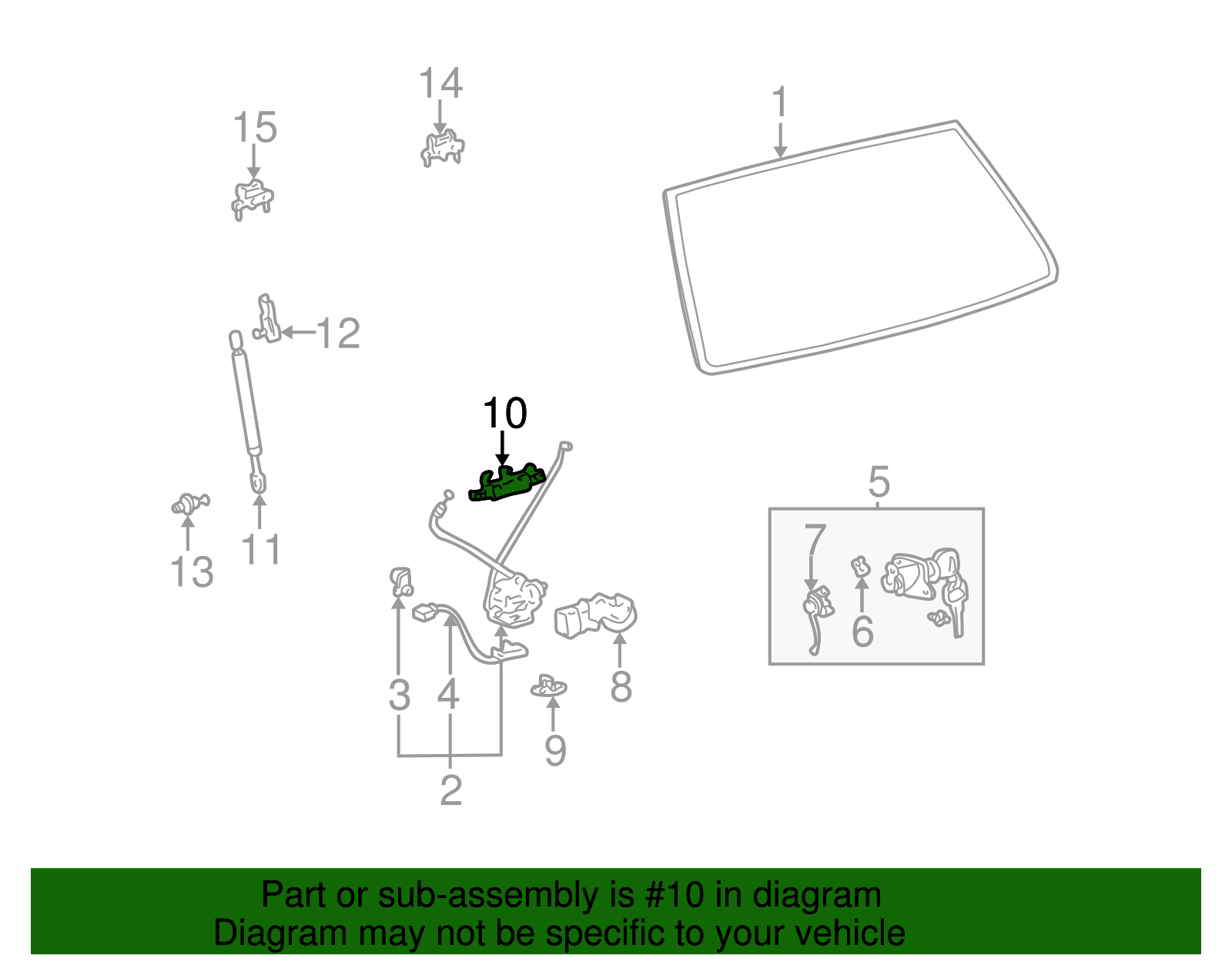 14
15
1
12
10
5
7
6
13
11
3
4
8
9
2

Part or sub-assembly is #10 in diagram
Diagram may not be specific to your vehicle