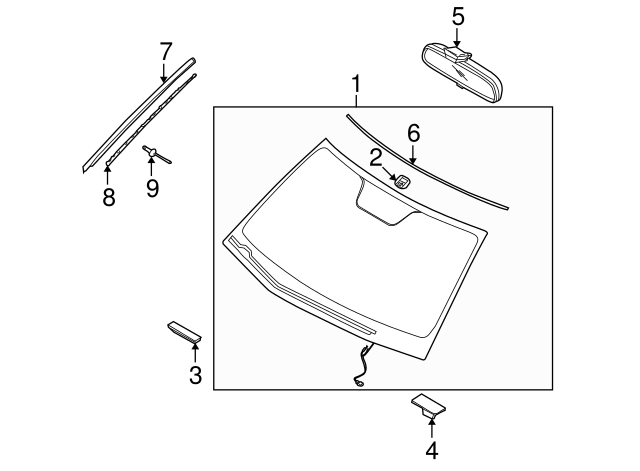 7
5
1
6
2
8
9
3
4