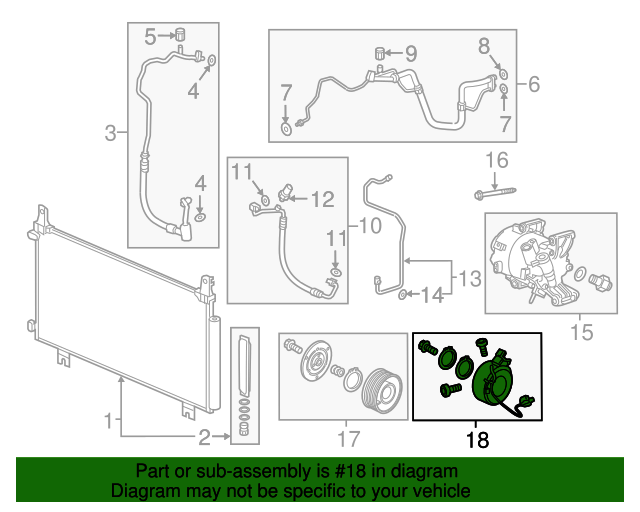 5
4
3
4
9
8
6
7
7
16
11
12
10
11
13
14
15
1
2
17
18

Part or sub-assembly is #18 in diagram
Diagram may not be specific to your vehicle