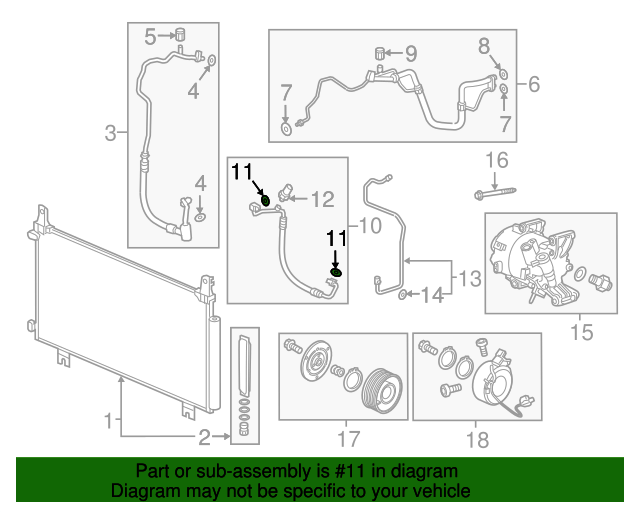 5
4
3
4
9
8
6
7
7
11
12
10
11
16
13
14
15
1
2
17
18

Part or sub-assembly is #11 in diagram
Diagram may not be specific to your vehicle