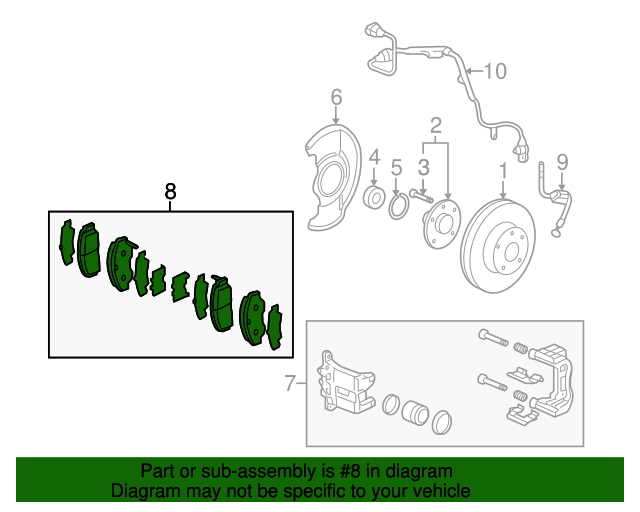 10
6
2
4
5
3
1
9
8
7

Part or sub-assembly is #8 in diagram
Diagram may not be specific to your vehicle