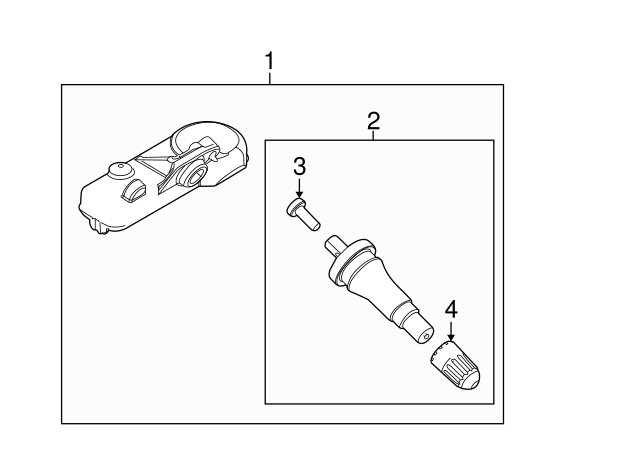 1
2
3
4