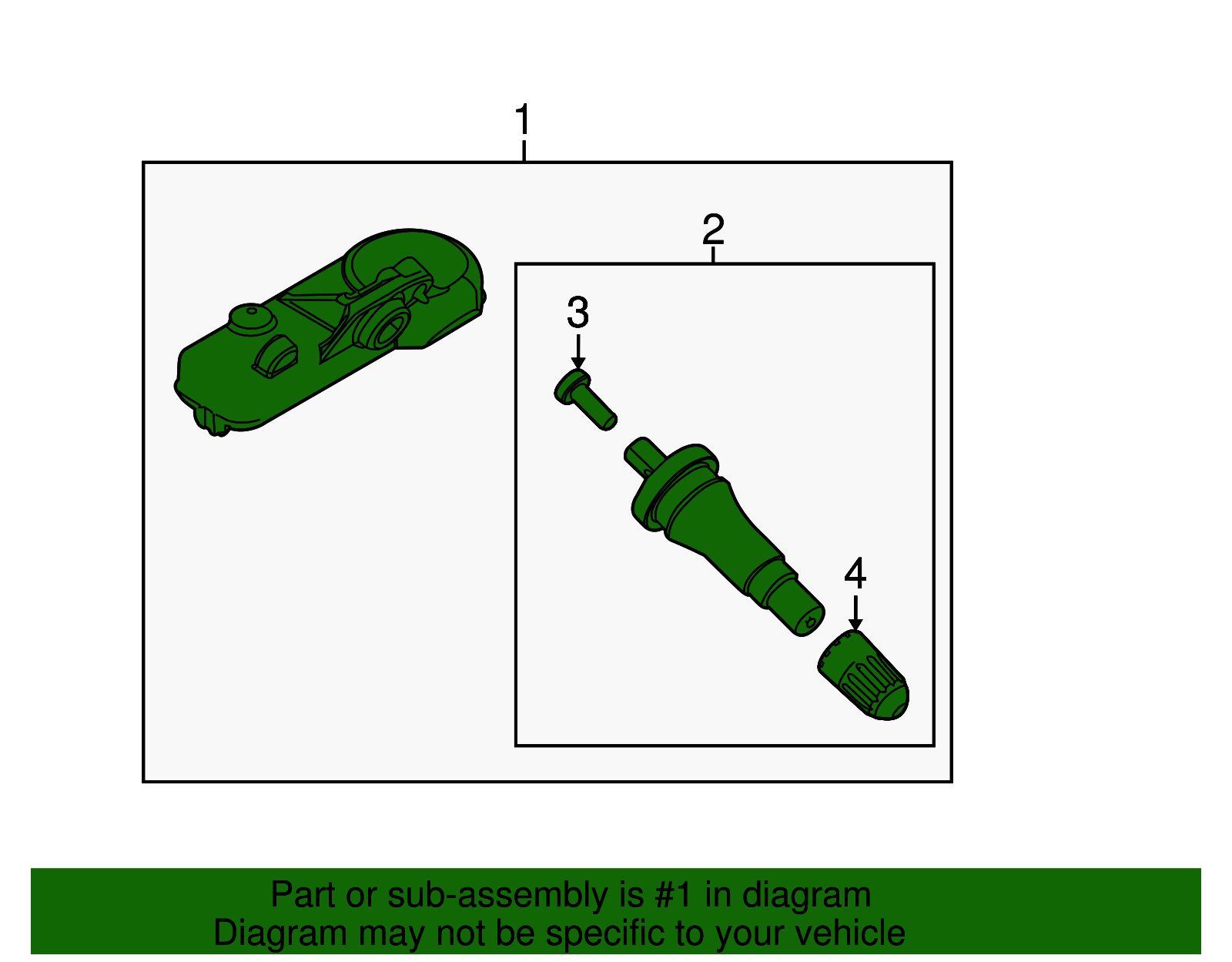 1

2

3

4

Part or sub-assembly is #1 in diagram
Diagram may not be specific to your vehicle