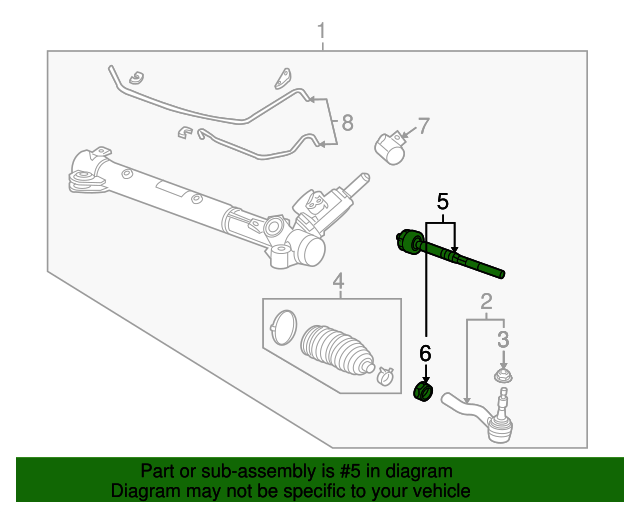 1
8
7
5
4
2
3
6
Part or sub-assembly is #5 in diagram
Diagram may not be specific to your vehicle