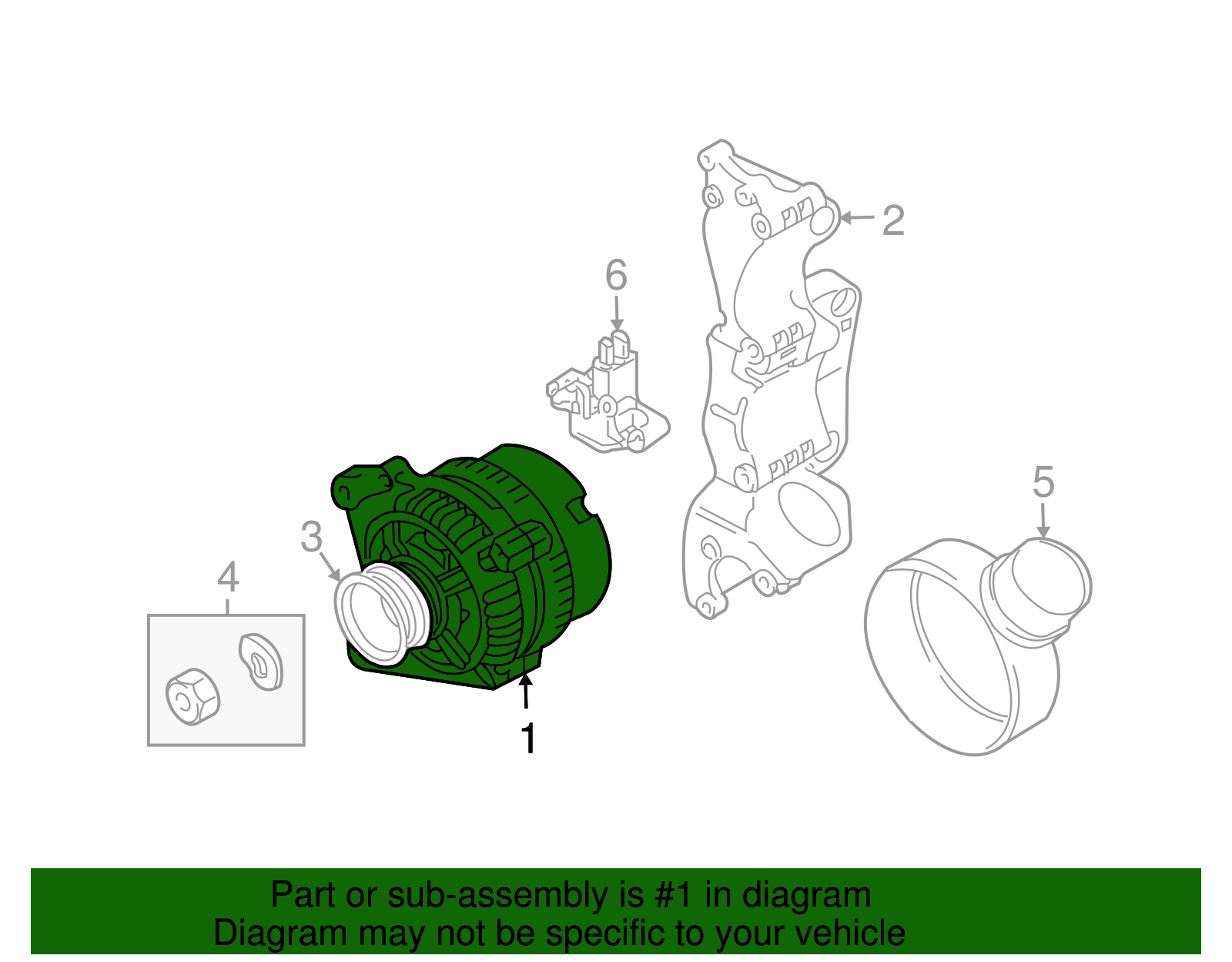 2

6

5

3

4

1

Part or sub-assembly is #1 in diagram
Diagram may not be specific to your vehicle