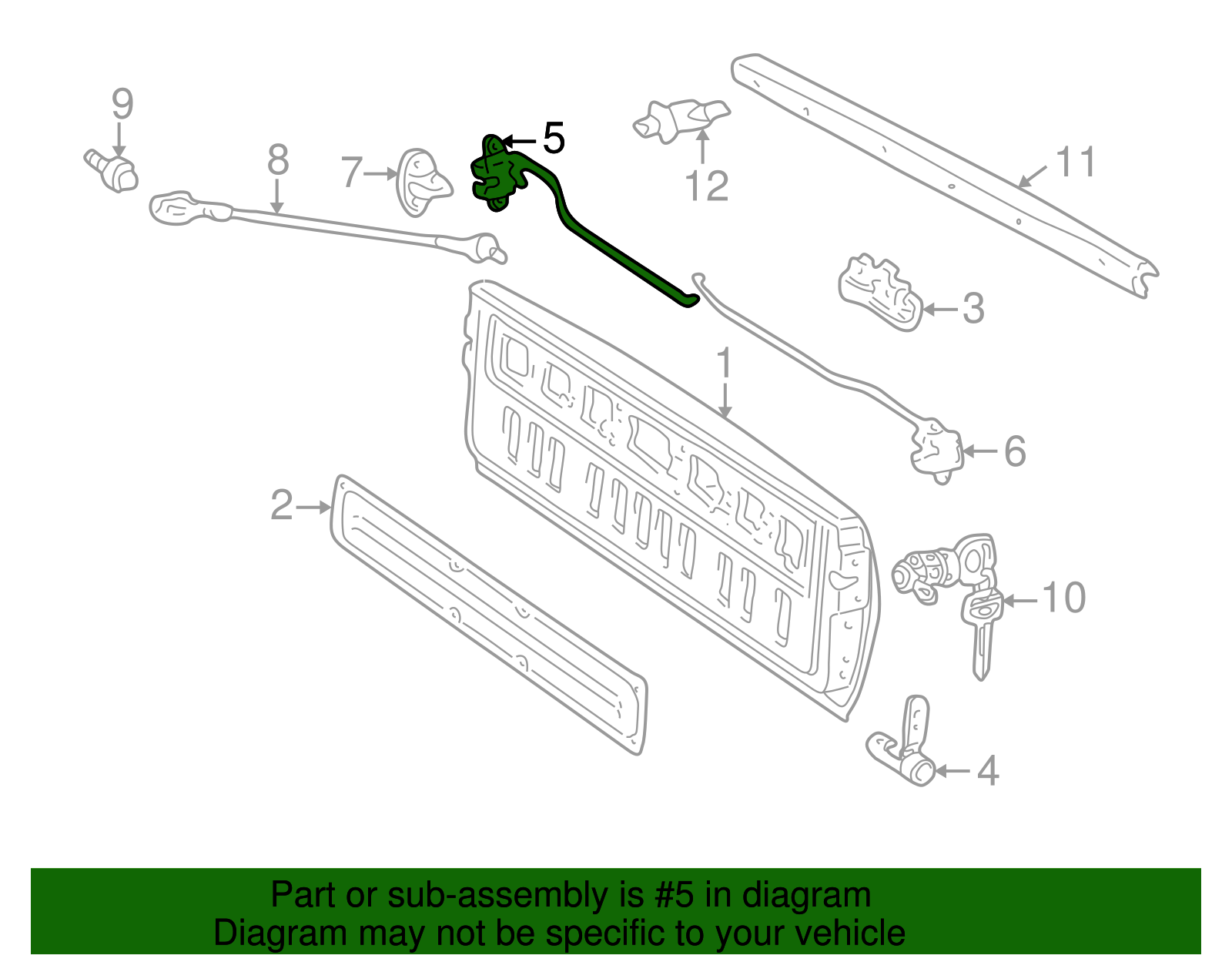 9
8
7
5
12
11
3
1
6
2
10
4

Part or sub-assembly is #5 in diagram
Diagram may not be specific to your vehicle