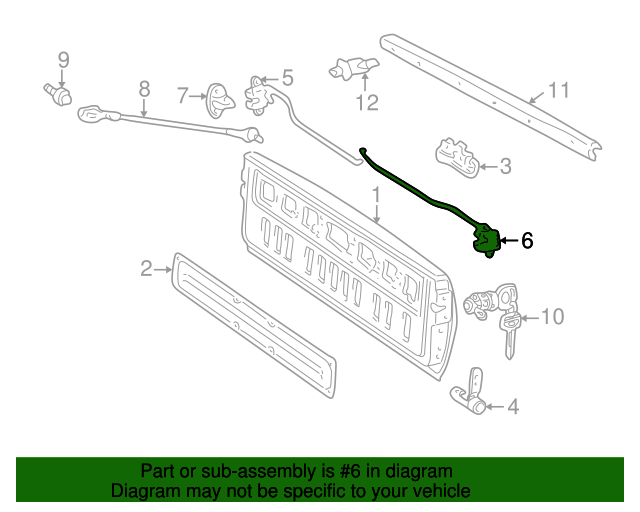 9
8
7
5
12
11
3
1
6
2
10
4

Part or sub-assembly is #6 in diagram
Diagram may not be specific to your vehicle