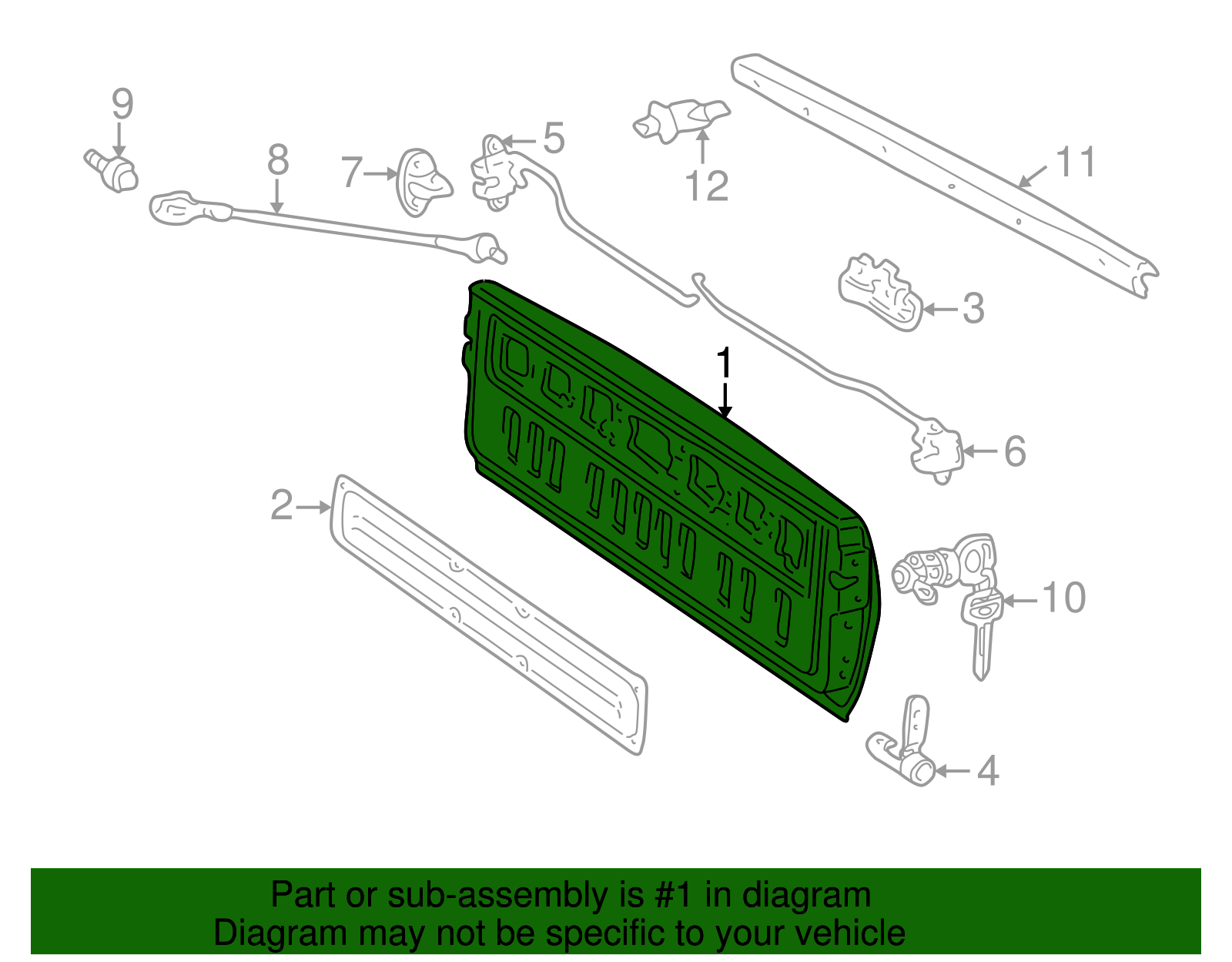 9
8
7
5
12
11
3
1
6
2
10
4

Part or sub-assembly is #1 in diagram
Diagram may not be specific to your vehicle