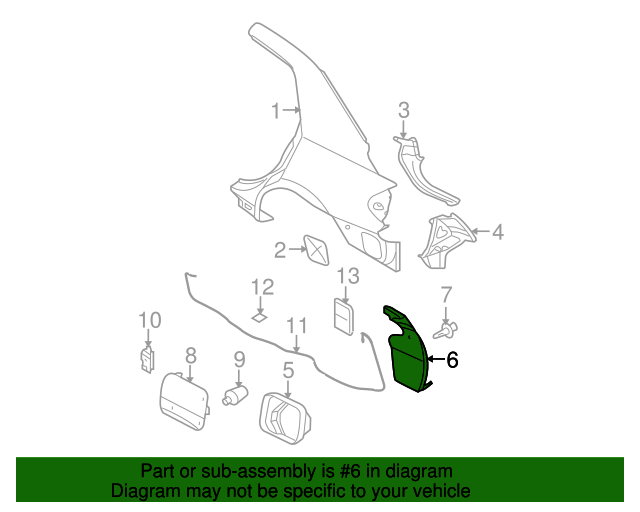 1
3
4
2
13
12
7
10
11
6
8
9
5

Part or sub-assembly is #6 in diagram
Diagram may not be specific to your vehicle