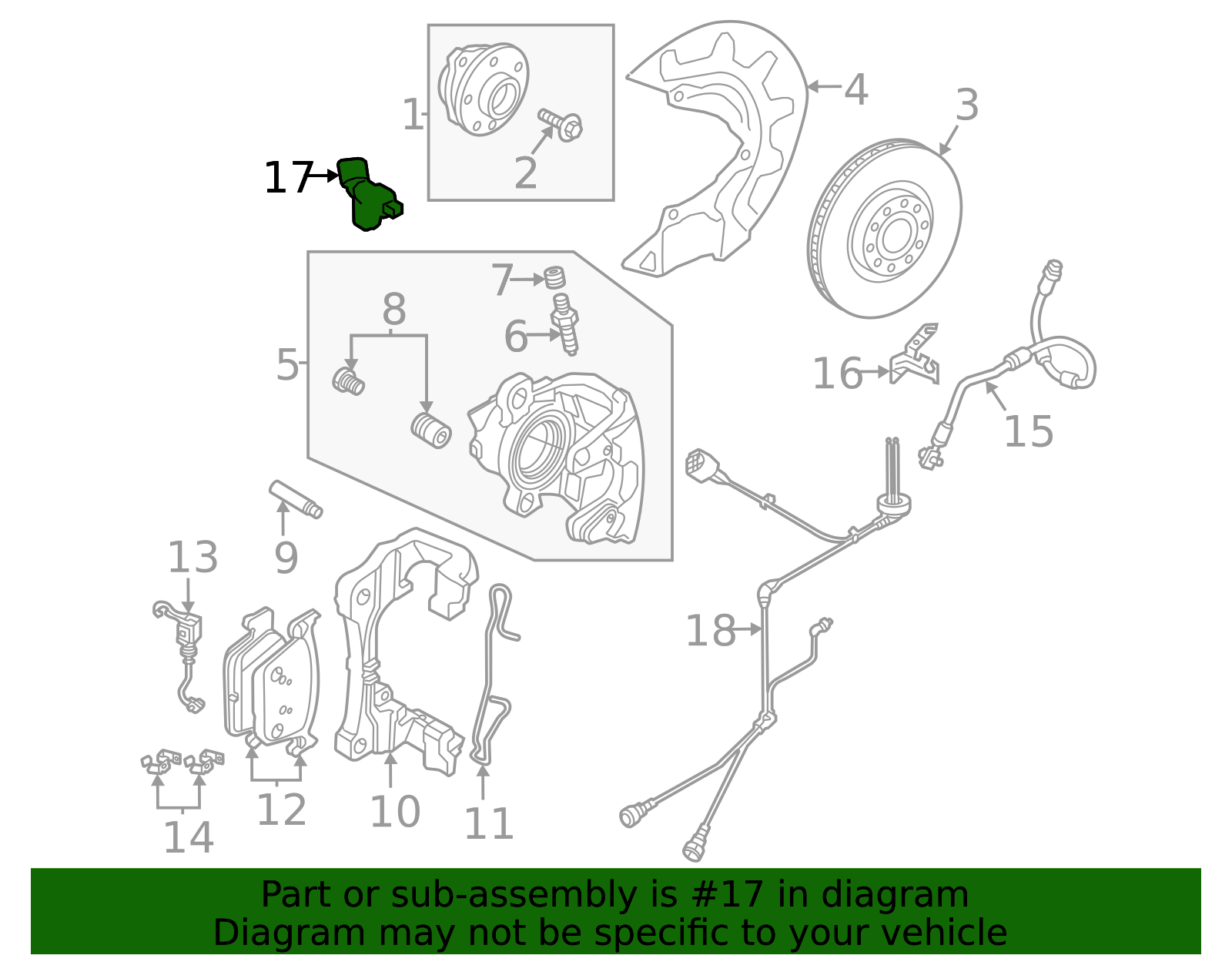 1
2
4
3
17
7
8
6
5
16
15
9
13
18
12
10
11
14

Part or sub-assembly is #17 in diagram
Diagram may not be specific to your vehicle