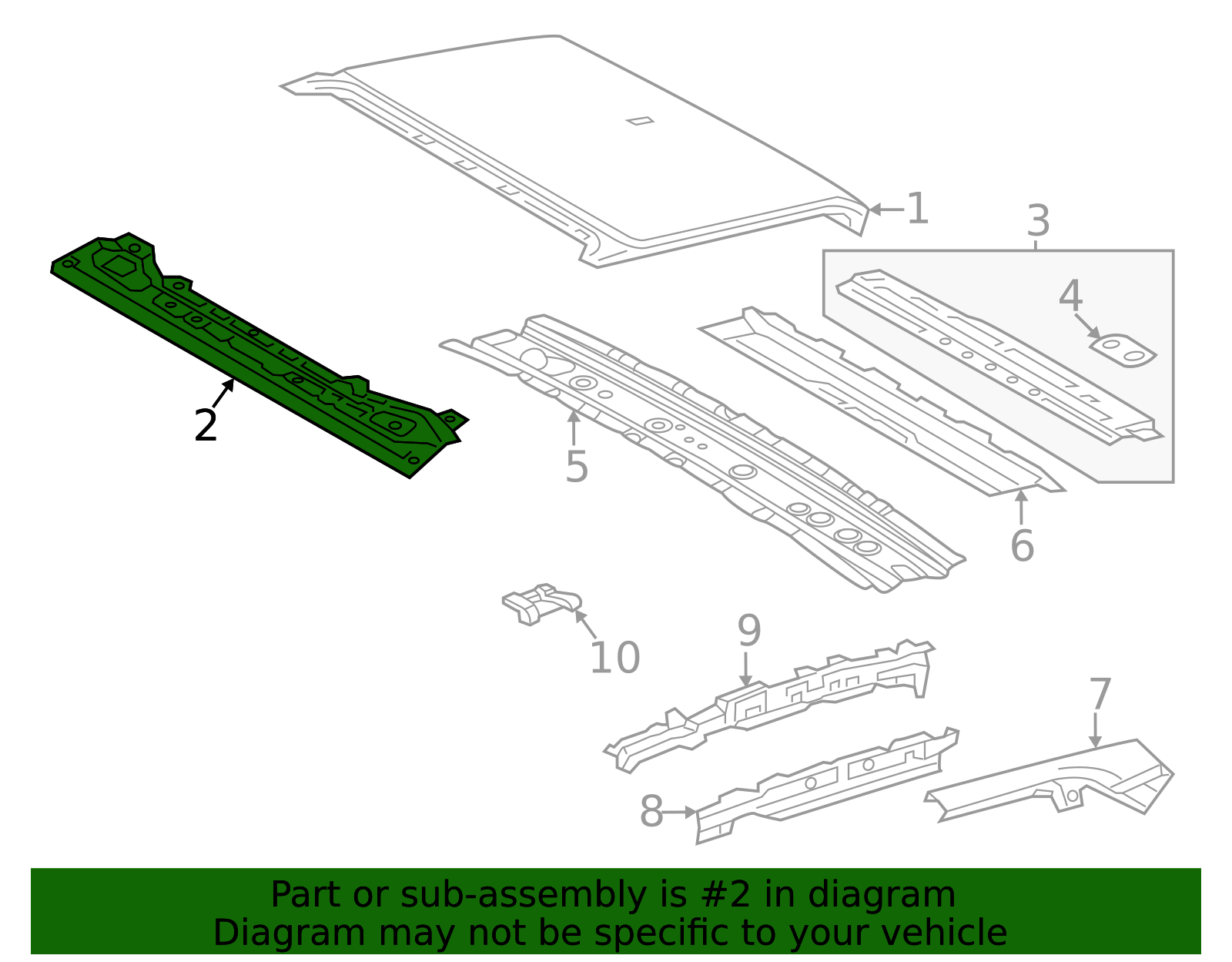 1
3
4
2
5
6
10
9
7
8

Part or sub-assembly is #2 in diagram
Diagram may not be specific to your vehicle