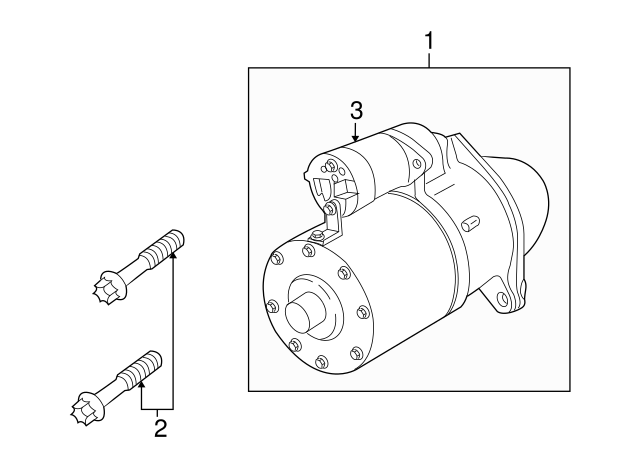 1
3
2