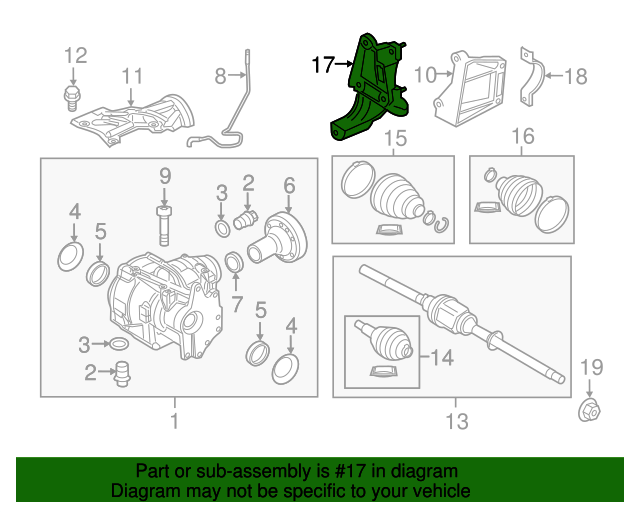 12
11
8
17
10
18
15
16
9
3
2
6
4
5
7
5
4
3
2
14
19
1
13

Part or sub-assembly is #17 in diagram
Diagram may not be specific to your vehicle