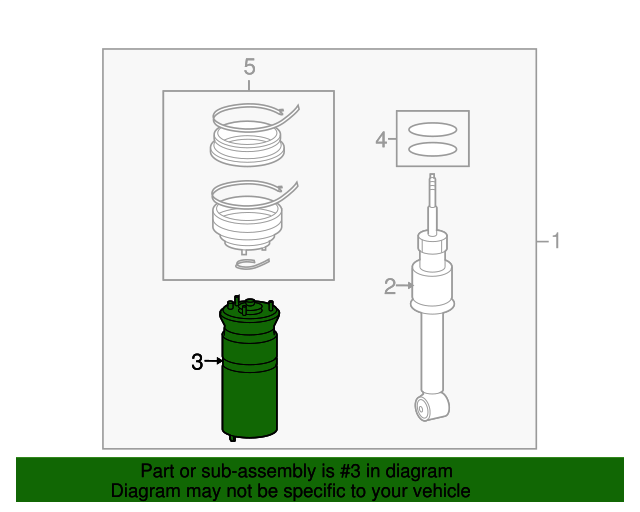 5
4
1
2
3

Part or sub-assembly is #3 in diagram
Diagram may not be specific to your vehicle