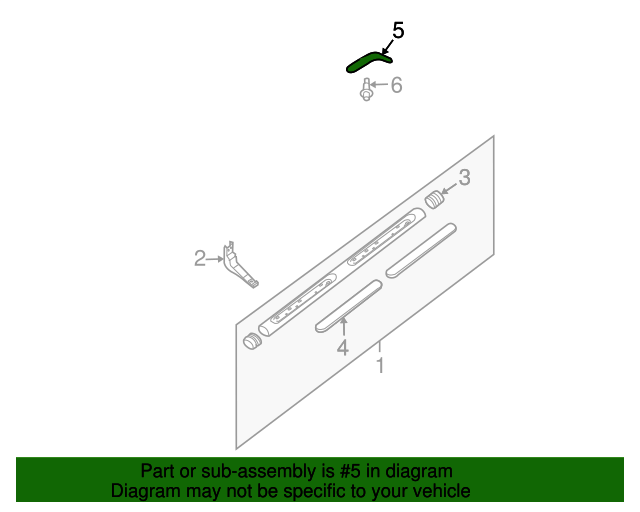 5
6
3
2
4
1
Part or sub-assembly is #5 in diagram
Diagram may not be specific to your vehicle