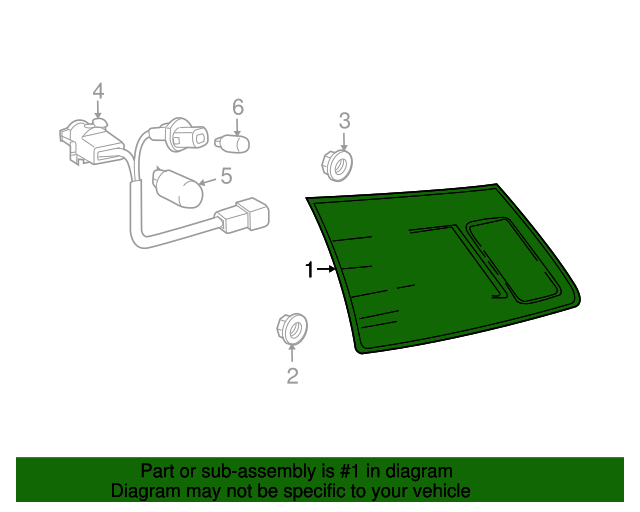 4
6
3
5
1
2

Part or sub-assembly is #1 in diagram
Diagram may not be specific to your vehicle