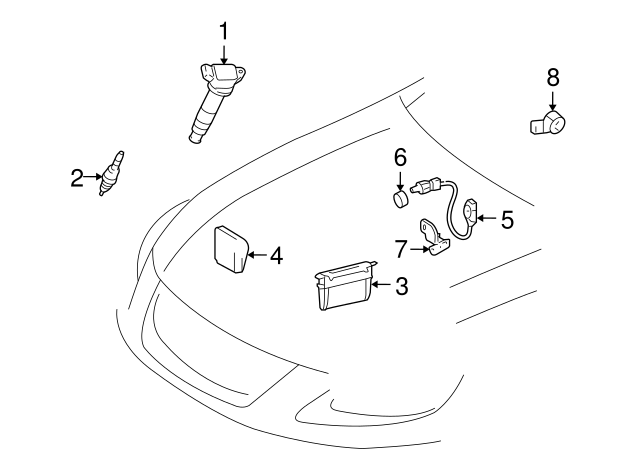 1
8
2
6
5
4
7
3